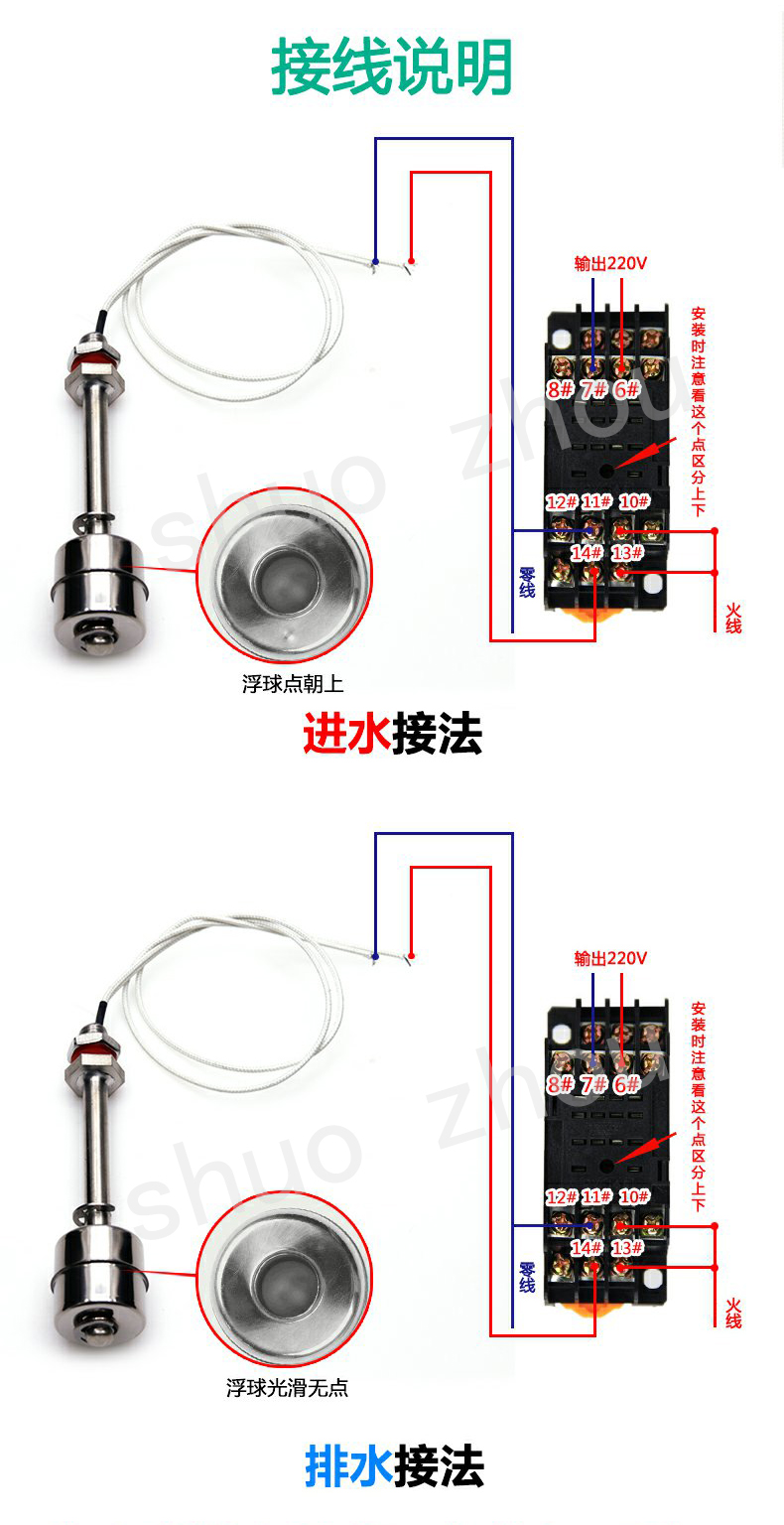 接线说明

输出220V

安装时注意看这个点区分上下

8# 7# 6#

12# 11# 10#

14# 13#

零线

火线

shuo zhou

浮球点朝上

进水接法

输出220V

安装时注意看这个点区分上下

8# 7# 6#

12# 11# 10#

14# 13#

零线

火线

shuo zhou

浮球光滑无点

排水接法