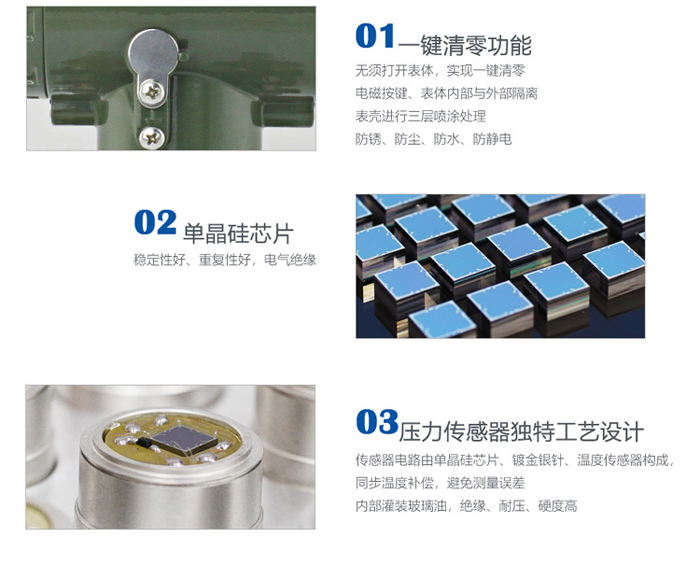 01 一键清零功能

无须打开表体，实现一键清零

电磁按键、表体内部与外部隔离

表壳进行三层喷涂处理

防锈、防尘、防水、防静电

02 单晶硅芯片

稳定性好、重复性好，电气绝缘

03 压力传感器独特工艺设计

传感器电路由单晶硅芯片、镀金银针、温度传感器构成，

同步温度补偿，避免测量误差

内部灌装玻璃油，绝缘、耐压、硬度高