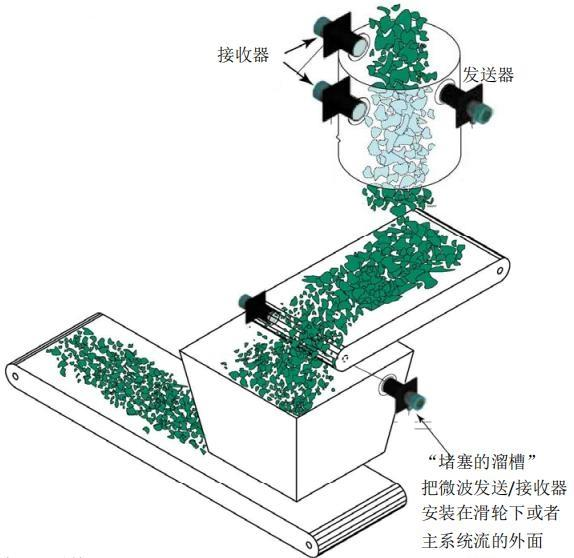 接收器

发送器

“堵塞的溜槽”
把微波发送/接收器
安装在滑轮下或者
主系统流的外面